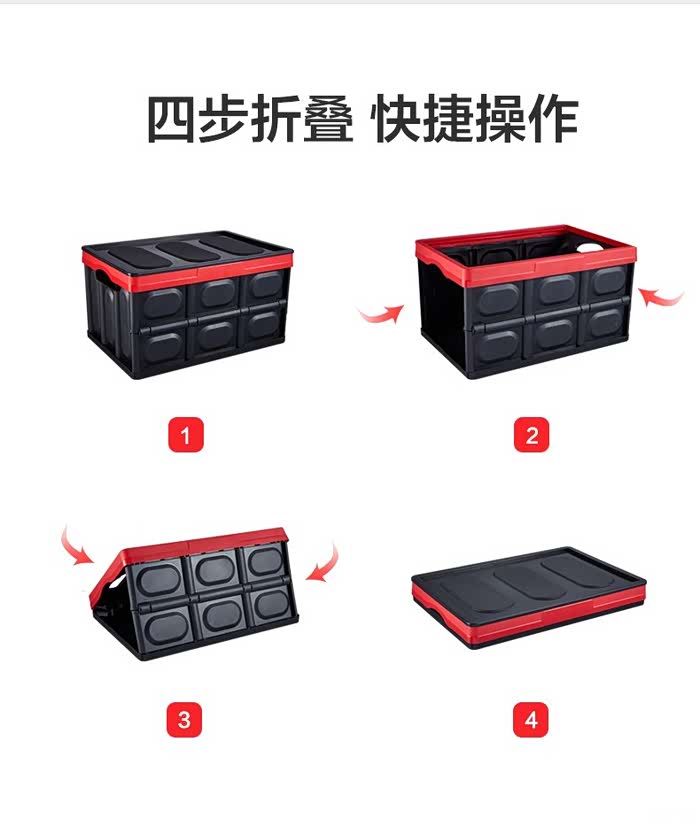 四步折叠 快捷操作

1

2

3

4