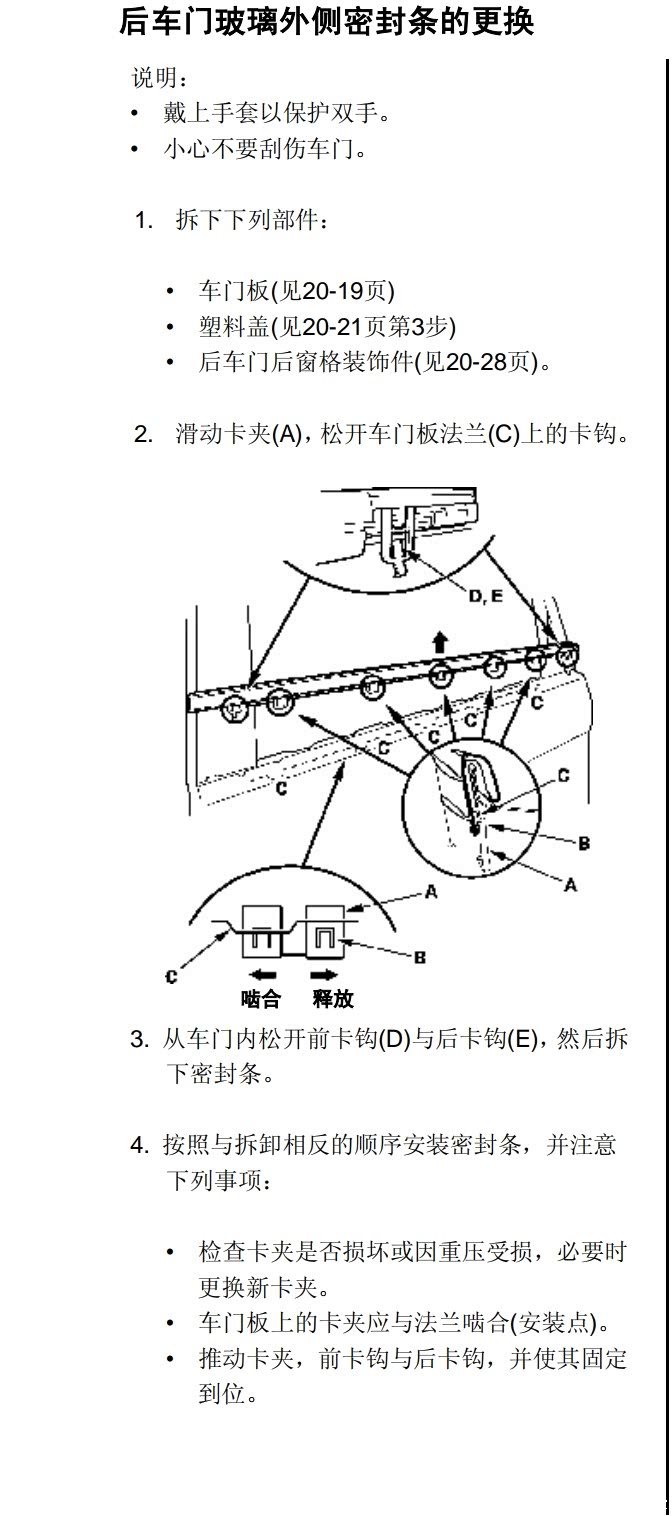 后车门玻璃外侧密封条的更换

说明：
• 戴上手套以保护双手。
• 小心不要刮伤车门。

1. 拆下下列部件：

• 车门板(见20-19页)
• 塑料盖(见20-21页第3步)
• 后车门后窗格装饰件(见20-28页)。

2. 滑动卡夹(A)，松开车门板法兰(C)上的卡钩。

D, E
C
C
C
C
C
C
C
B
A
A
B
C
啮合
释放

3. 从车门内松开前卡钩(D)与后卡钩(E)，然后拆下密封条。

4. 按照与拆卸相反的顺序安装密封条，并注意下列事项：

• 检查卡夹是否损坏或因重压受损，必要时更换新卡夹。
• 车门板上的卡夹应与法兰啮合(安装点)。
• 推动卡夹，前卡钩与后卡钩，并使其固定到位。