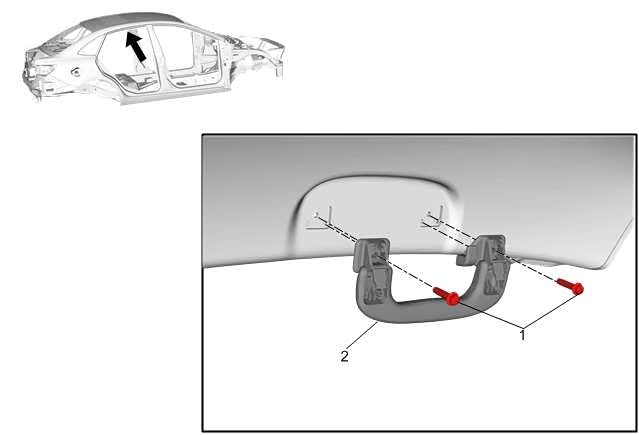 1
2