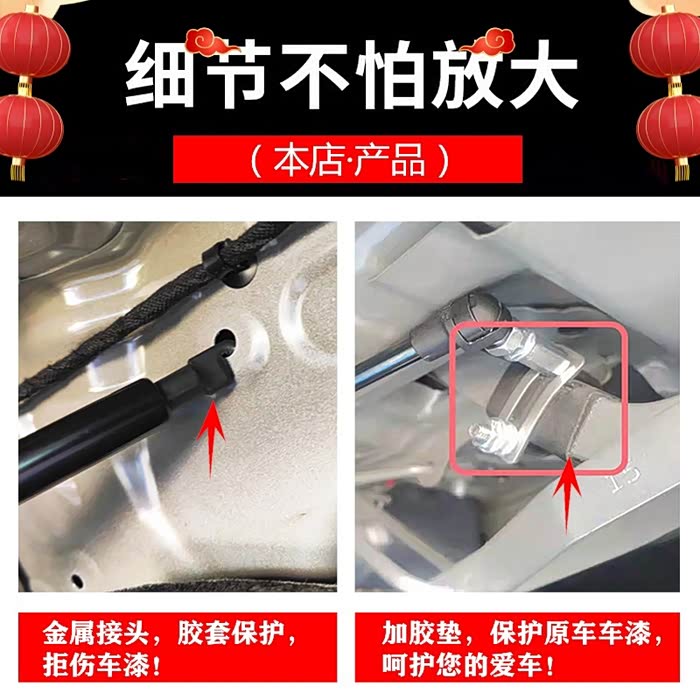 细节不怕放大

（本店·产品）

金属接头，胶套保护，拒伤车漆！

加胶垫，保护原车车漆，呵护您的爱车！