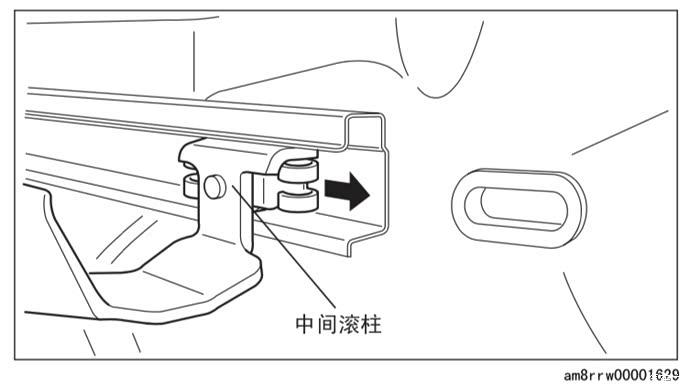 中间滚柱

am8rrw00001629