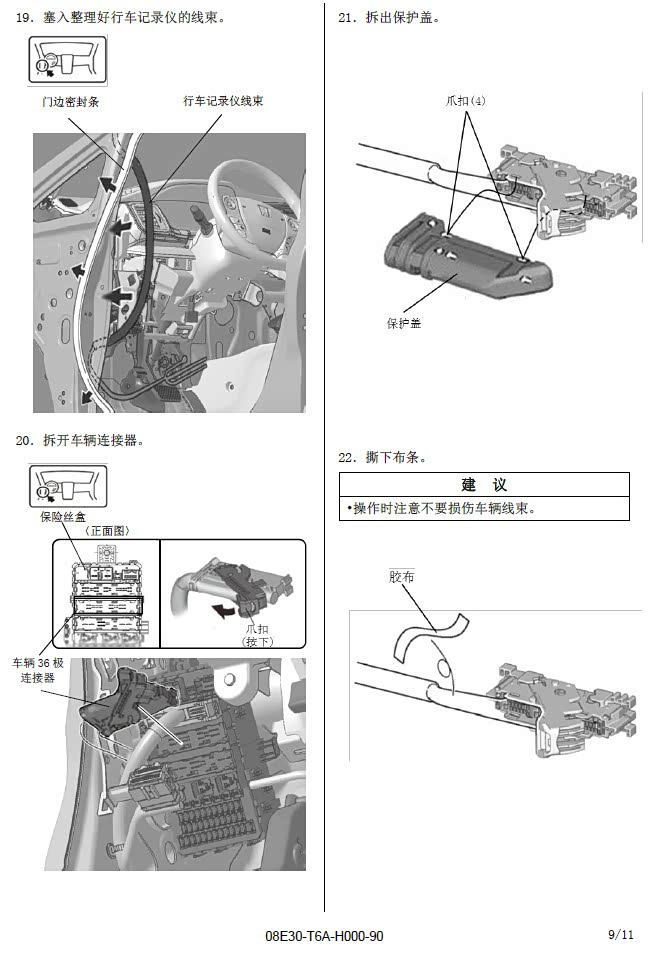 19. 塞入整理好行车记录仪的线束。

门边密封条

行车记录仪线束

20. 拆开车辆连接器。

保险丝盒
（正面图）

爪扣
（按下）

车辆 36 极
连接器

21. 拆出保护盖。

爪扣(4)

保护盖

22. 撕下布条。

| 建 议 |
|---|
| •操作时注意不要损伤车辆线束。 |

胶布

08E30-T6A-H000-90

9/11