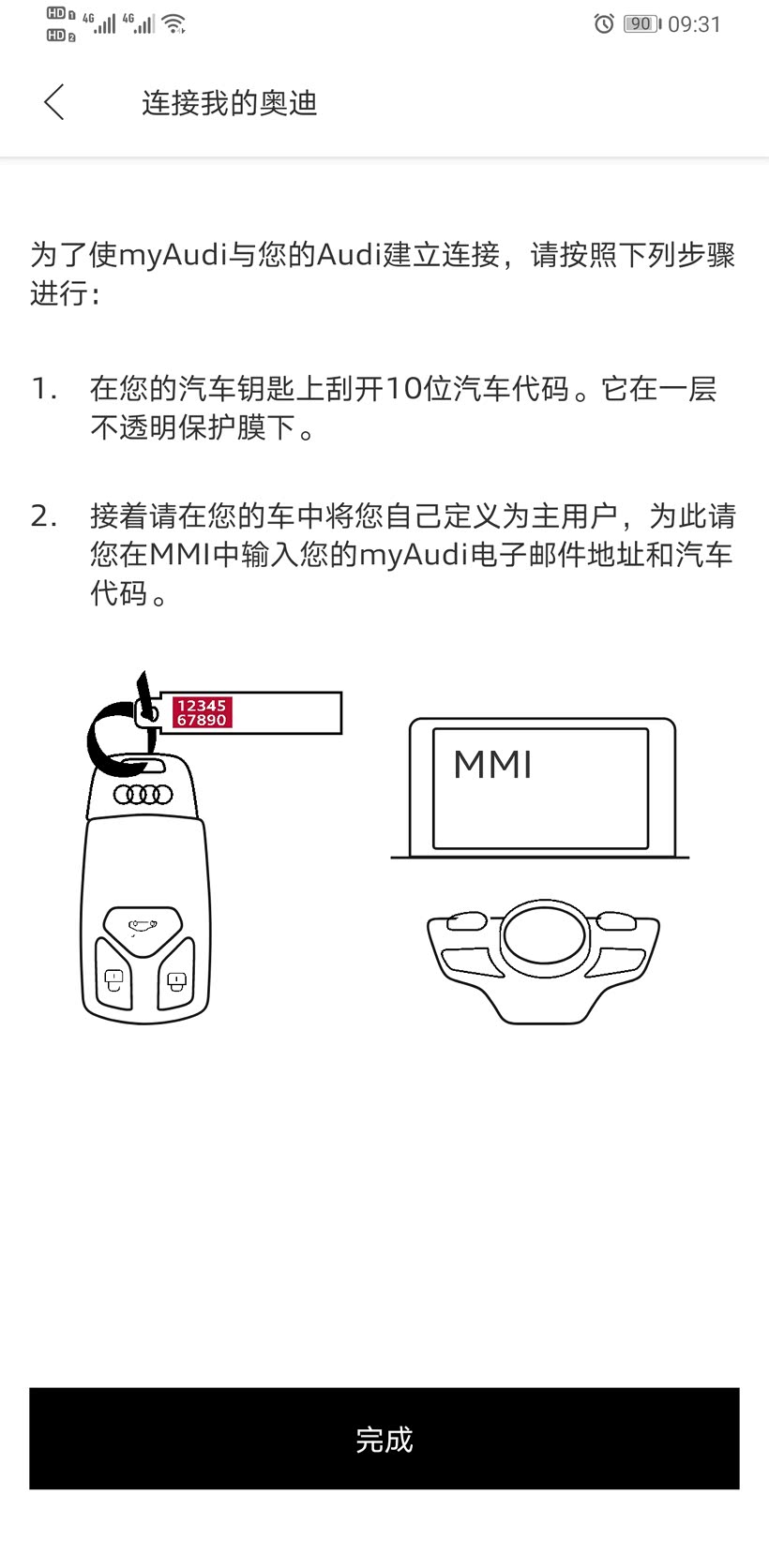 HD 1 HD 2 4G 4G 90 09:31

连接我的奥迪

为了使myAudi与您的Audi建立连接，请按照下列步骤进行：

1. 在您的汽车钥匙上刮开10位汽车代码。它在一层不透明保护膜下。

2. 接着请在您的车中将您自己定义为主用户，为此请您在MMI中输入您的myAudi电子邮件地址和汽车代码。

12345
67890

MMI

完成