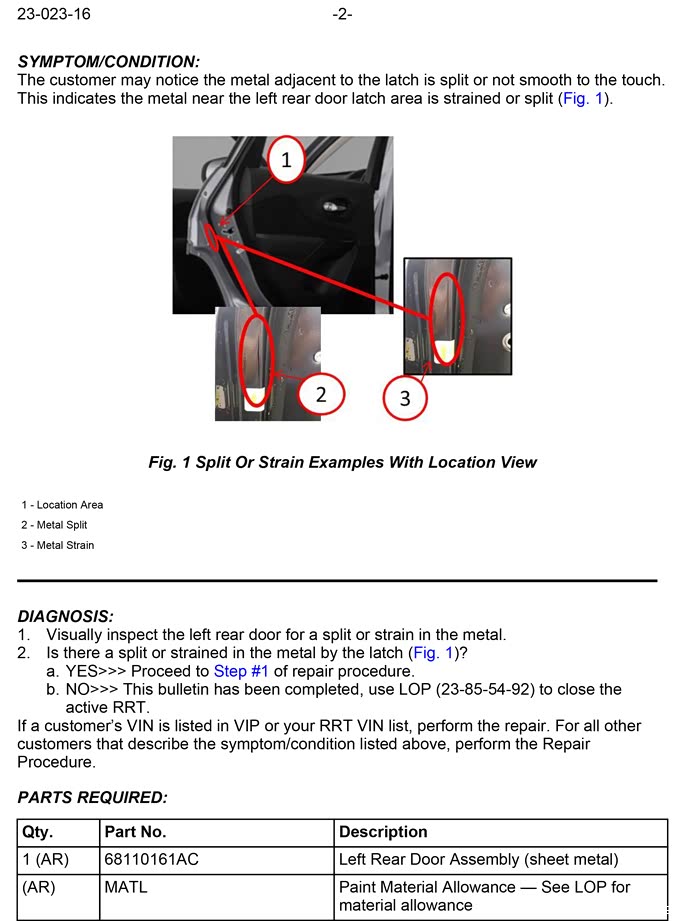 23-023-16 -2-

SYMPTOM/CONDITION:
The customer may notice the metal adjacent to the latch is split or not smooth to the touch. This indicates the metal near the left rear door latch area is strained or split (Fig. 1).

1

2

3

Fig. 1 Split Or Strain Examples With Location View

1 - Location Area
2 - Metal Split
3 - Metal Strain

DIAGNOSIS:
1. Visually inspect the left rear door for a split or strain in the metal.
2. Is there a split or strained in the metal by the latch (Fig. 1)?
a. YES>>> Proceed to Step #1 of repair procedure.
b. NO>>> This bulletin has been completed, use LOP (23-85-54-92) to close the active RRT.
If a customer's VIN is listed in VIP or your RRT VIN list, perform the repair. For all other customers that describe the symptom/condition listed above, perform the Repair Procedure.

PARTS REQUIRED:

| Qty. | Part No. | Description |
|---|---|---|
| 1 (AR) | 68110161AC | Left Rear Door Assembly (sheet metal) |
| (AR) | MATL | Paint Material Allowance — See LOP for material allowance |