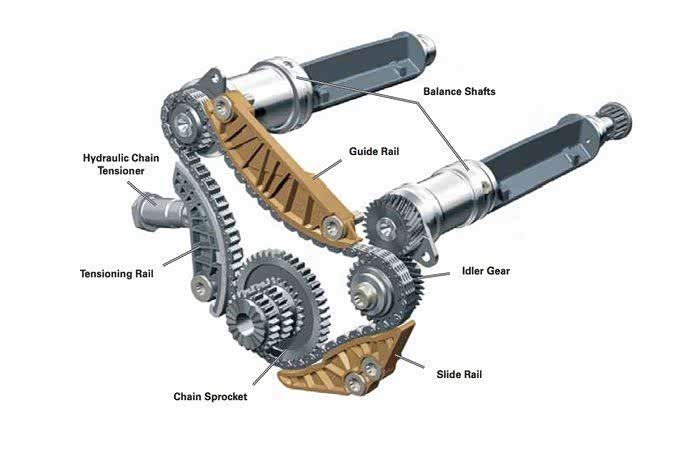 Balance Shafts

Hydraulic Chain Tensioner

Guide Rail

Tensioning Rail

Idler Gear

Slide Rail

Chain Sprocket