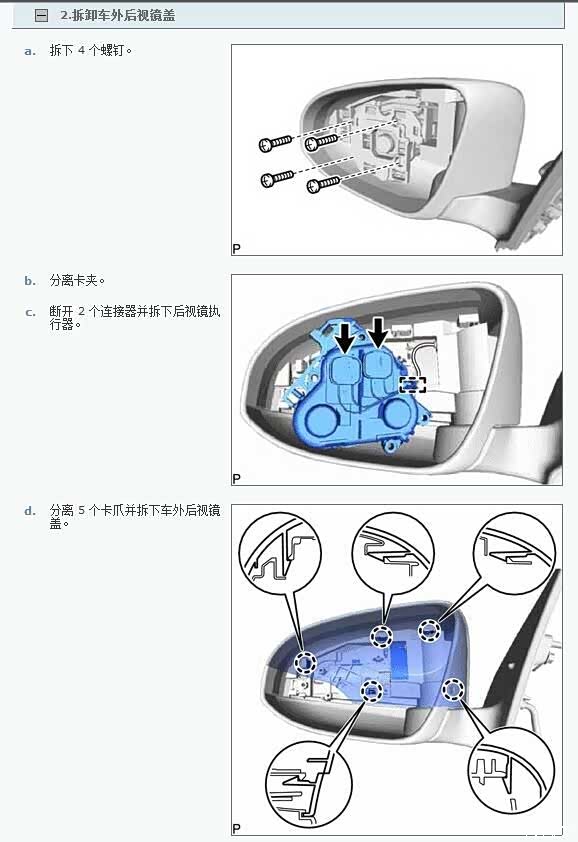 2.拆卸车外后视镜盖

a. 拆下 4 个螺钉。

P

b. 分离卡夹。

c. 断开 2 个连接器并拆下后视镜执行器。

P

d. 分离 5 个卡爪并拆下车外后视镜盖。

P