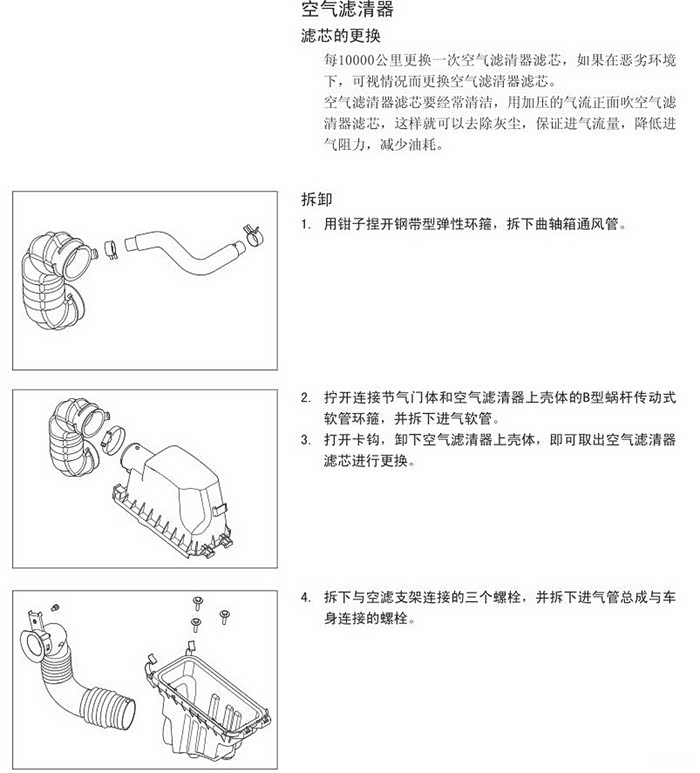 空气滤清器

滤芯的更换

每10000公里更换一次空气滤清器滤芯，如果在恶劣环境下，可视情况而更换空气滤清器滤芯。

空气滤清器滤芯要经常清洁，用加压的气流正面吹空气滤清器滤芯，这样就可以去除灰尘，保证进气流量，降低进气阻力，减少油耗。

拆卸

1. 用钳子捏开钢带型弹性环箍，拆下曲轴箱通风管。

2. 拧开连接节气门体和空气滤清器上壳体的B型蜗杆传动式软管环箍，并拆下进气软管。

3. 打开卡钩，卸下空气滤清器上壳体，即可取出空气滤清器滤芯进行更换。

4. 拆下与空滤支架连接的三个螺栓，并拆下进气管总成与车身连接的螺栓。