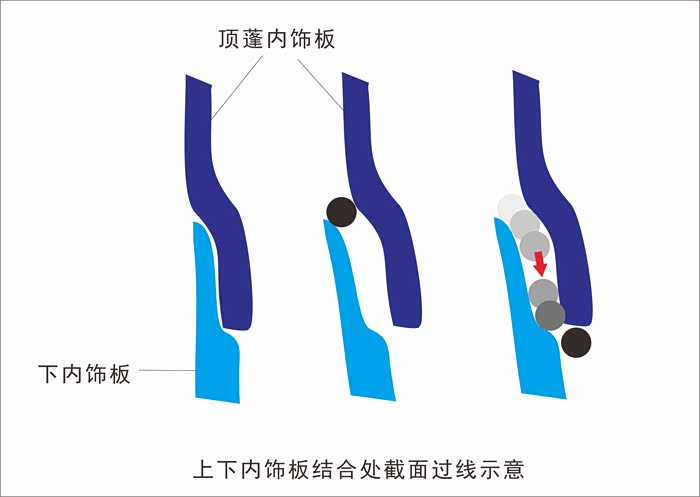 顶蓬内饰板

下内饰板

上下内饰板结合处截面过线示意