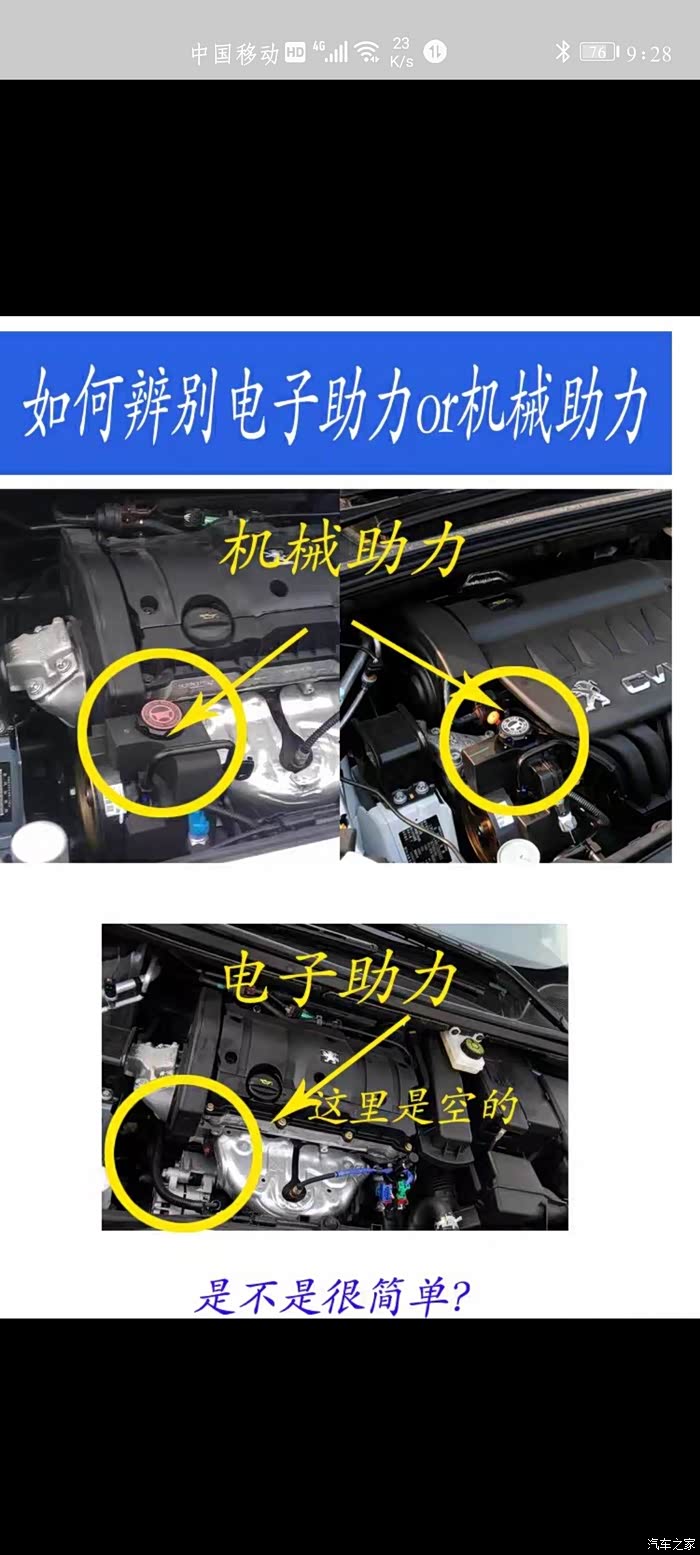 中国移动 HD 4G 23 K/s 76 9:28

如何辨别电子助力or机械助力

机械助力

CVV

电子助力

这里是空的

是不是很简单?

汽车之家