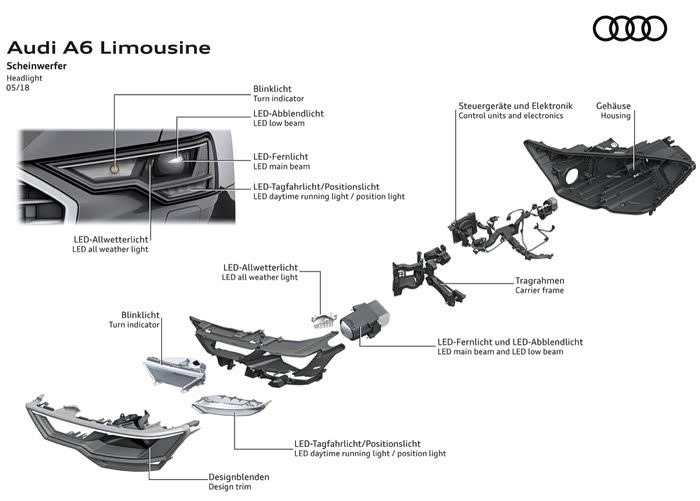 Audi A6 Limousine

Scheinwerfer
Headlight
05/18

Blinklicht
Turn indicator

LED-Abblendlicht
LED low beam

LED-Fernlicht
LED main beam

LED-Tagfahrlicht/Positionslicht
LED daytime running light / position light

LED-Allwetterlicht
LED all weather light

Steuergeräte und Elektronik
Control units and electronics

Gehäuse
Housing

LED-Allwetterlicht
LED all weather light

Tragrahmen
Carrier frame

Blinklicht
Turn indicator

LED-Fernlicht und LED-Abblendlicht
LED main beam and LED low beam

LED-Tagfahrlicht/Positionslicht
LED daytime running light / position light

Designblenden
Design trim