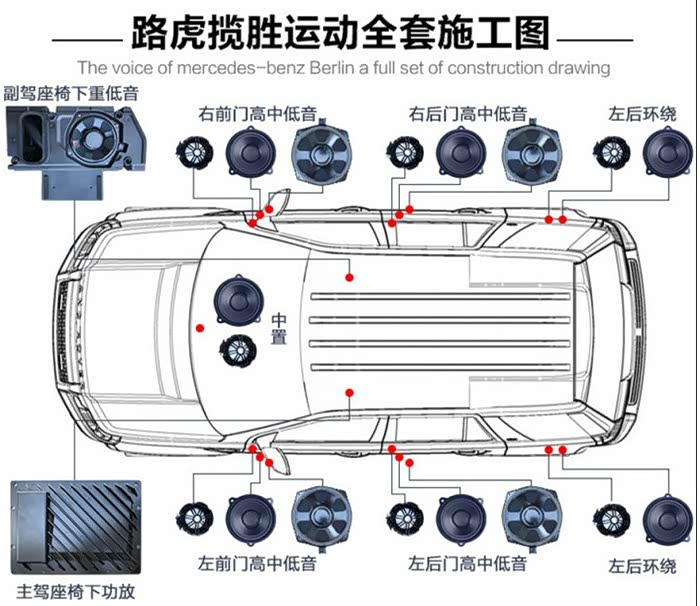 路虎揽胜运动全套施工图
The voice of mercedes-benz Berlin a full set of construction drawing

副驾座椅下重低音

右前门高中低音

右后门高中低音

左后环绕

中置

主驾座椅下功放

左前门高中低音

左后门高中低音

左后环绕