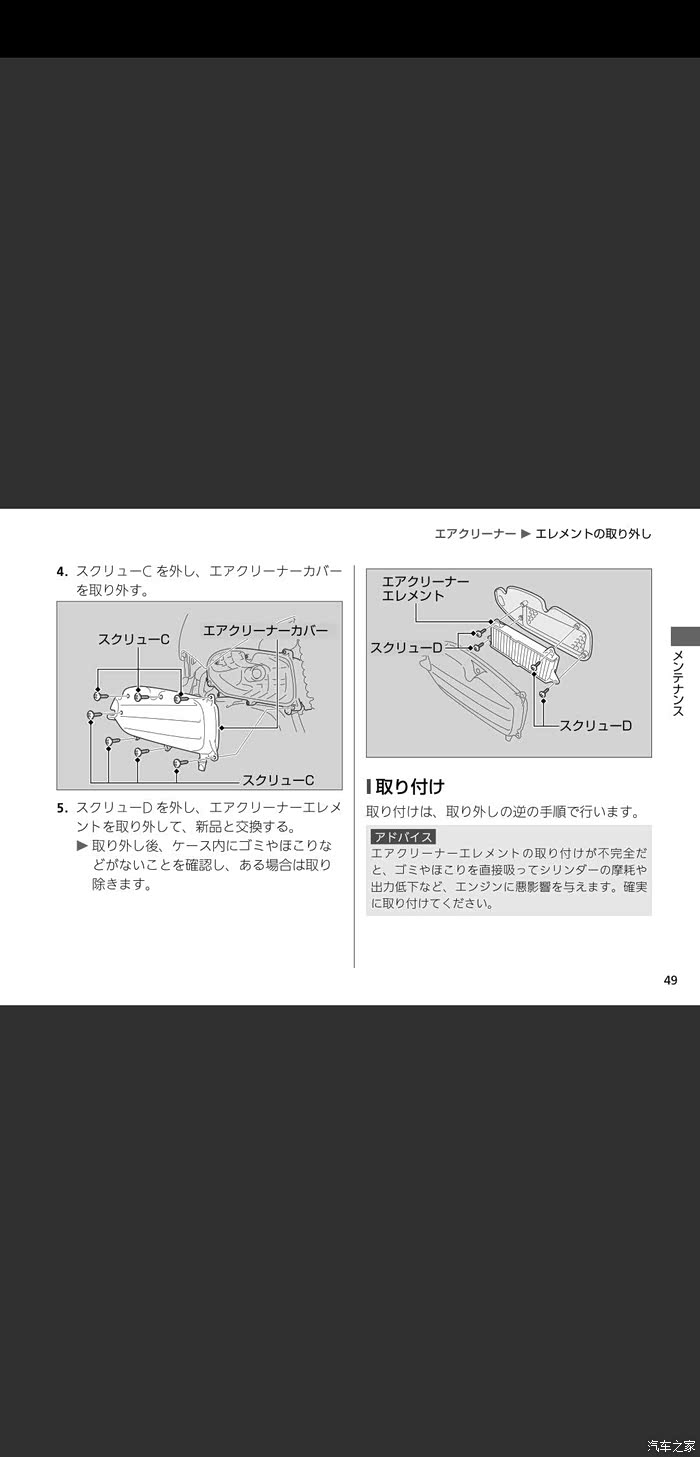 エアクリーナー ▶ エレメントの取り外し

4. スクリューC を外し、エアクリーナーカバーを取り外す。

スクリューC
エアクリーナーカバー
スクリューC

5. スクリューD を外し、エアクリーナーエレメントを取り外して、新品と交換する。
▶ 取り外し後、ケース内にゴミやほこりなどがないことを確認し、ある場合は取り除きます。

エアクリーナーエレメント
スクリューD
スクリューD

取り付け
取り付けは、取り外しの逆の手順で行います。

アドバイス
エアクリーナーエレメントの取り付けが不完全だと、ゴミやほこりを直接吸ってシリンダーの摩耗や出力低下など、エンジンに悪影響を与えます。確実に取り付けてください。

メンテナンス

49

汽车之家