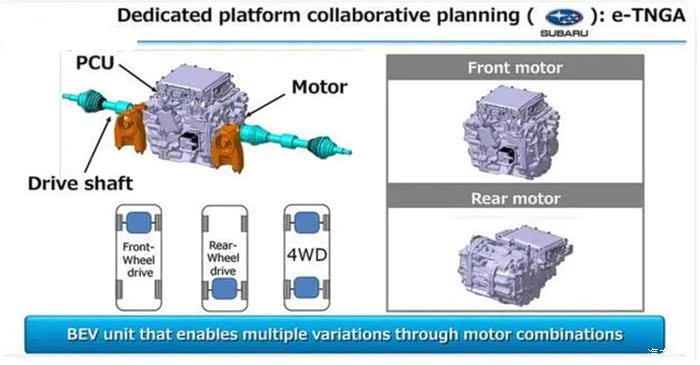 Dedicated platform collaborative planning ( SUBARU ): e-TNGA

PCU

Motor

Drive shaft

Front-Wheel drive

Rear-Wheel drive

4WD

Front motor

Rear motor

BEV unit that enables multiple variations through motor combinations