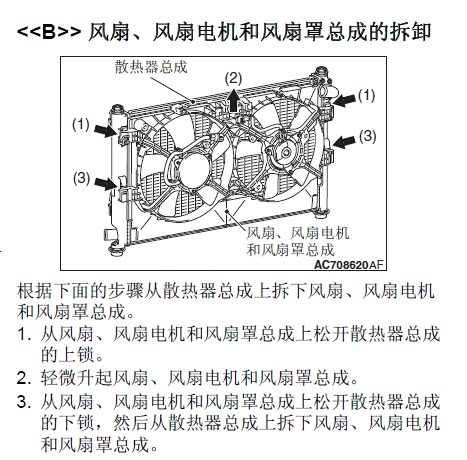 <<B>> 风扇、风扇电机和风扇罩总成的拆卸

散热器总成
(2)
(1)
(1)
(3)
(3)
风扇、风扇电机和风扇罩总成
AC708620AF

根据下面的步骤从散热器总成上拆下风扇、风扇电机和风扇罩总成。

1. 从风扇、风扇电机和风扇罩总成上松开散热器总成的上锁。
2. 轻微升起风扇、风扇电机和风扇罩总成。
3. 从风扇、风扇电机和风扇罩总成上松开散热器总成的下锁，然后从散热器总成上拆下风扇、风扇电机和风扇罩总成。