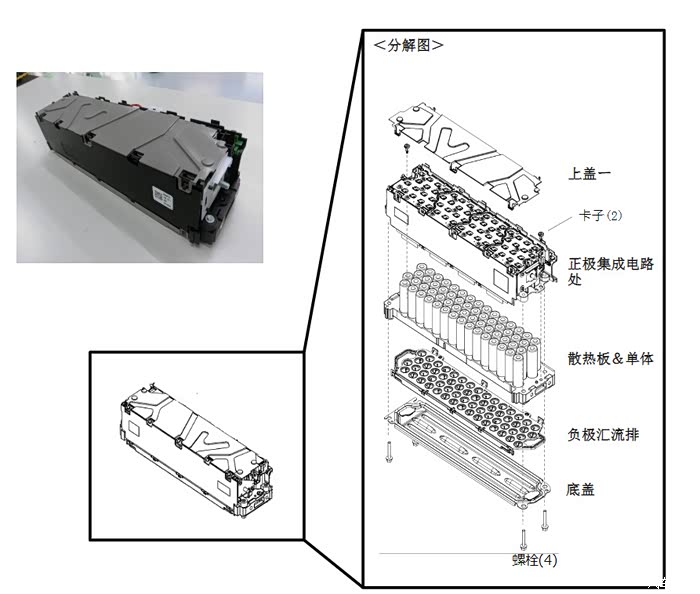 <分解图>

上盖一

卡子(2)

正极集成电路处

散热板＆单体

负极汇流排

底盖

螺栓(4)