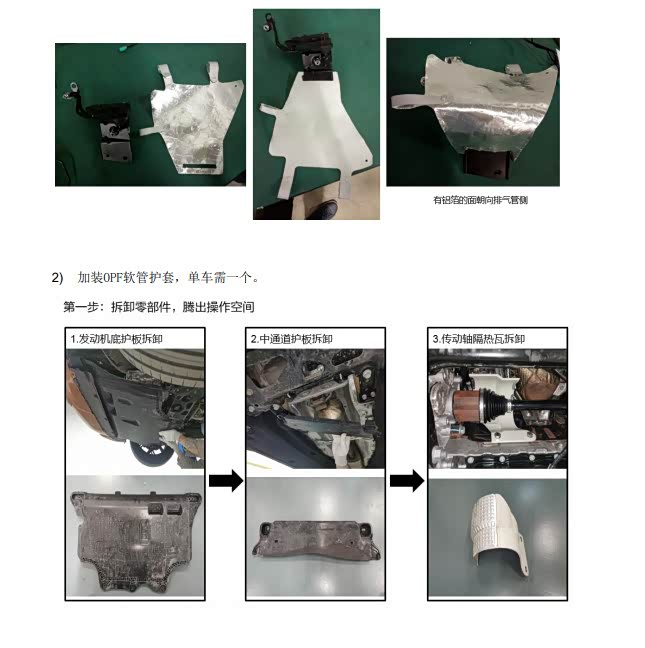 有铝箔的面朝向排气管侧

2)　加装OPF软管护套，单车需一个。

第一步：拆卸零部件，腾出操作空间

1.发动机底护板拆卸

2.中通道护板拆卸

3.传动轴隔热瓦拆卸