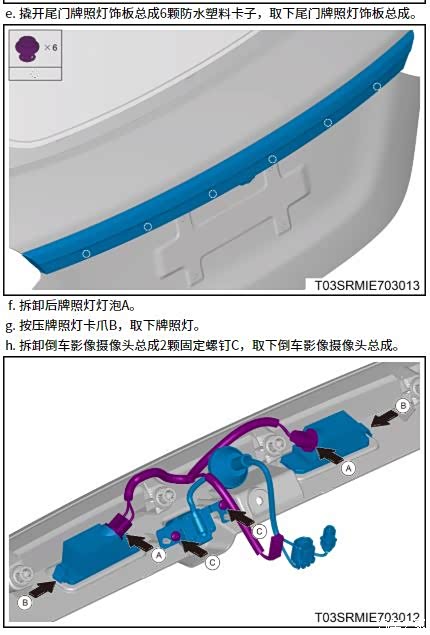 e. 撬开尾门牌照灯饰板总成6颗防水塑料卡子，取下尾门牌照灯饰板总成。

×6

T03SRMIE703013

f. 拆卸后牌照灯灯泡A。

g. 按压牌照灯卡爪B，取下牌照灯。

h. 拆卸倒车影像摄像头总成2颗固定螺钉C，取下倒车影像摄像头总成。

B
A
C
A
C
B

T03SRMIE703012