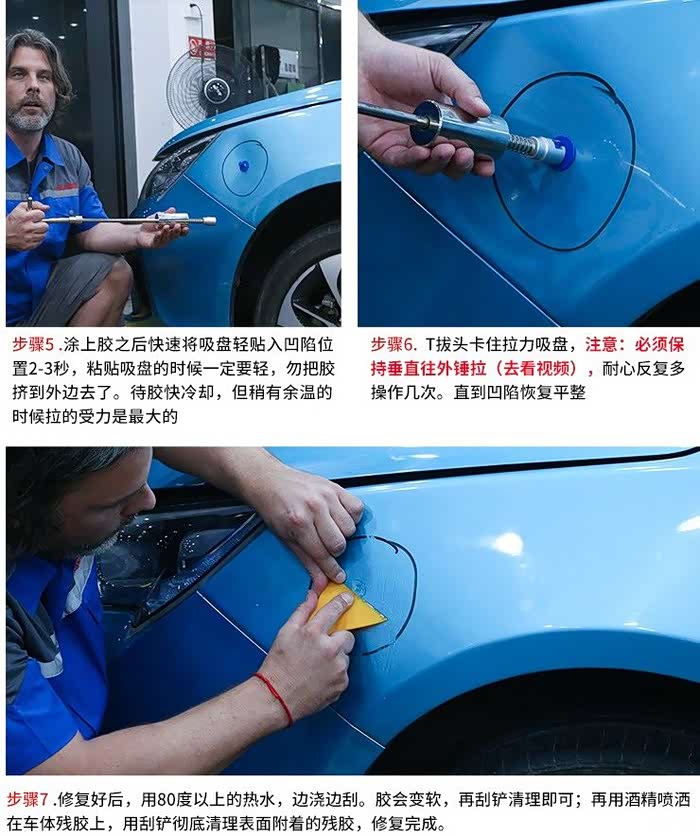 步骤5 .涂上胶之后快速将吸盘轻贴入凹陷位置2-3秒，粘贴吸盘的时候一定要轻，勿把胶挤到外边去了。待胶快冷却，但稍有余温的时候拉的受力是最大的

步骤6. T拔头卡住拉力吸盘，注意：必须保持垂直往外锤拉（去看视频），耐心反复多操作几次。直到凹陷恢复平整

步骤7 .修复好后，用80度以上的热水，边浇边刮。胶会变软，再刮铲清理即可；再用酒精喷洒在车体残胶上，用刮铲彻底清理表面附着的残胶，修复完成。