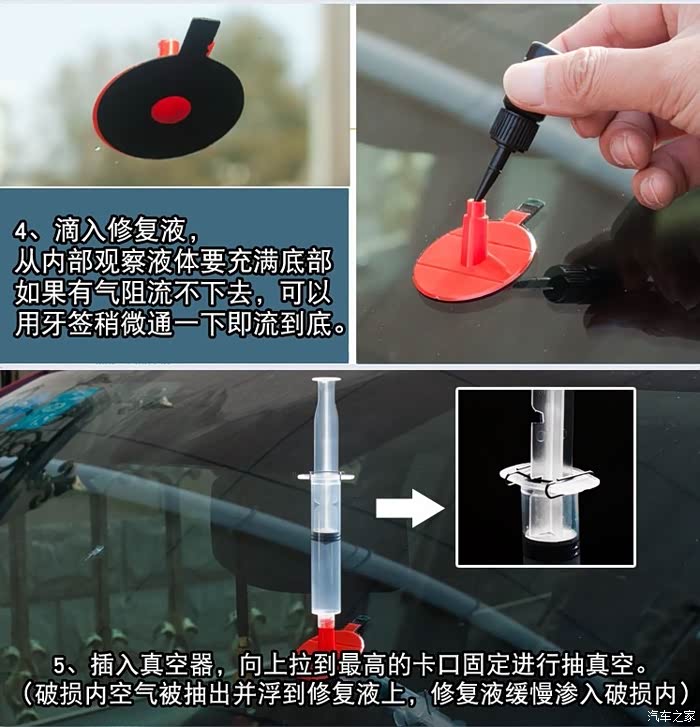 4、滴入修复液，
从内部观察液体要充满底部
如果有气阻流不下去，可以
用牙签稍微通一下即流到底。

5、插入真空器，向上拉到最高的卡口固定进行抽真空。
（破损内空气被抽出并浮到修复液上，修复液缓慢渗入破损内）

汽车之家