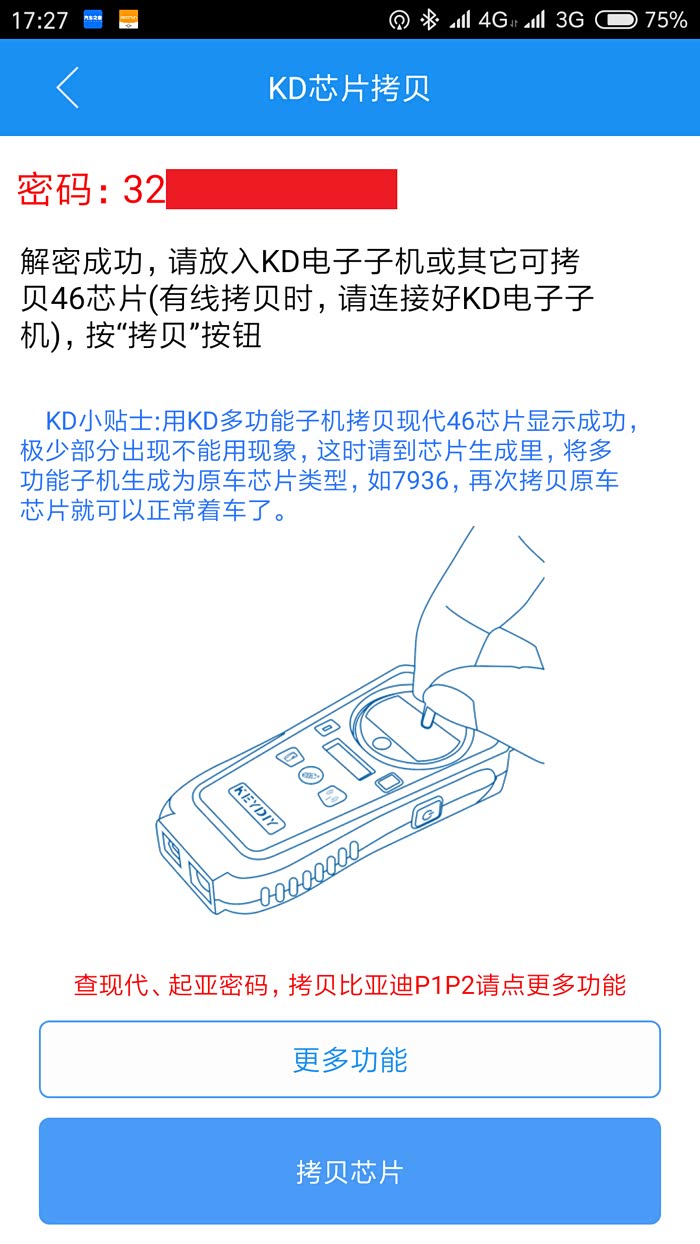 17:27 4G 3G 75%

KD芯片拷贝

密码：32

解密成功，请放入KD电子子机或其它可拷贝46芯片(有线拷贝时，请连接好KD电子子机)，按“拷贝”按钮

KD小贴士:用KD多功能子机拷贝现代46芯片显示成功，极少部分出现不能用现象，这时请到芯片生成里，将多功能子机生成为原车芯片类型，如7936，再次拷贝原车芯片就可以正常着车了。

KEYDIY

查现代、起亚密码，拷贝比亚迪P1P2请点更多功能

更多功能

拷贝芯片