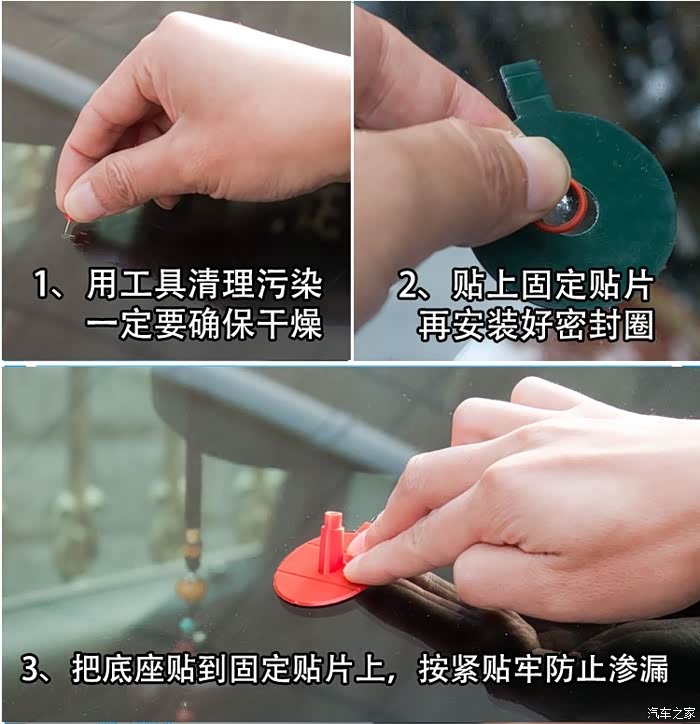 1、用工具清理污染
一定要确保干燥

2、贴上固定贴片
再安装好密封圈

3、把底座贴到固定贴片上，按紧贴牢防止渗漏

汽车之家