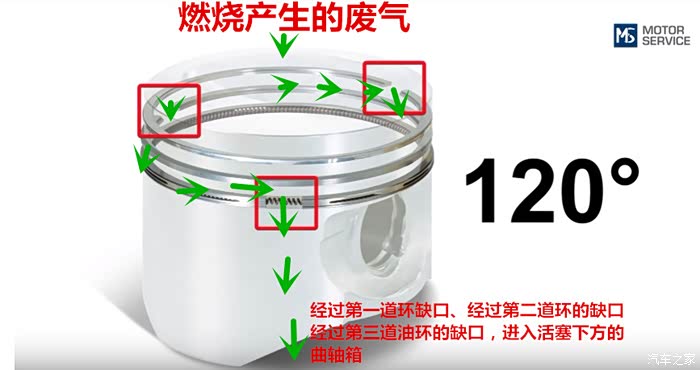 燃烧产生的废气

MS MOTOR SERVICE

120°

经过第一道环缺口、经过第二道环的缺口
经过第三道油环的缺口，进入活塞下方的
曲轴箱

汽车之家