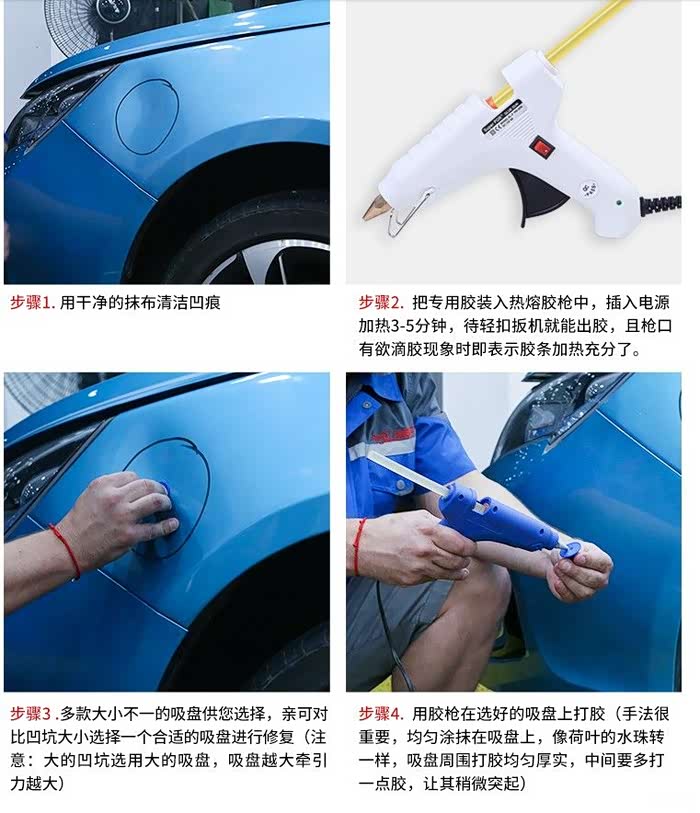 步骤1. 用干净的抹布清洁凹痕

步骤2. 把专用胶装入热熔胶枪中，插入电源加热3-5分钟，待轻扣扳机就能出胶，且枪口有欲滴胶现象时即表示胶条加热充分了。

步骤3 .多款大小不一的吸盘供您选择，亲可对比凹坑大小选择一个合适的吸盘进行修复（注意：大的凹坑选用大的吸盘，吸盘越大牵引力越大）

步骤4. 用胶枪在选好的吸盘上打胶（手法很重要，均匀涂抹在吸盘上，像荷叶的水珠转一样，吸盘周围打胶均匀厚实，中间要多打一点胶，让其稍微突起）