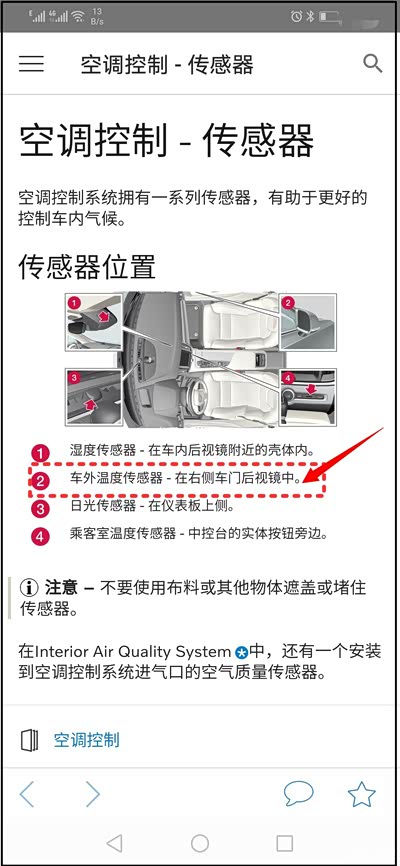 13 B/s

空调控制 - 传感器

空调控制 - 传感器

空调控制系统拥有一系列传感器，有助于更好的控制车内气候。

传感器位置

1
2
3
4

1 湿度传感器 - 在车内后视镜附近的壳体内。
2 车外温度传感器 - 在右侧车门后视镜中。
3 日光传感器 - 在仪表板上侧。
4 乘客室温度传感器 - 中控台的实体按钮旁边。

注意 – 不要使用布料或其他物体遮盖或堵住传感器。

在Interior Air Quality System中，还有一个安装到空调控制系统进气口的空气质量传感器。

空调控制