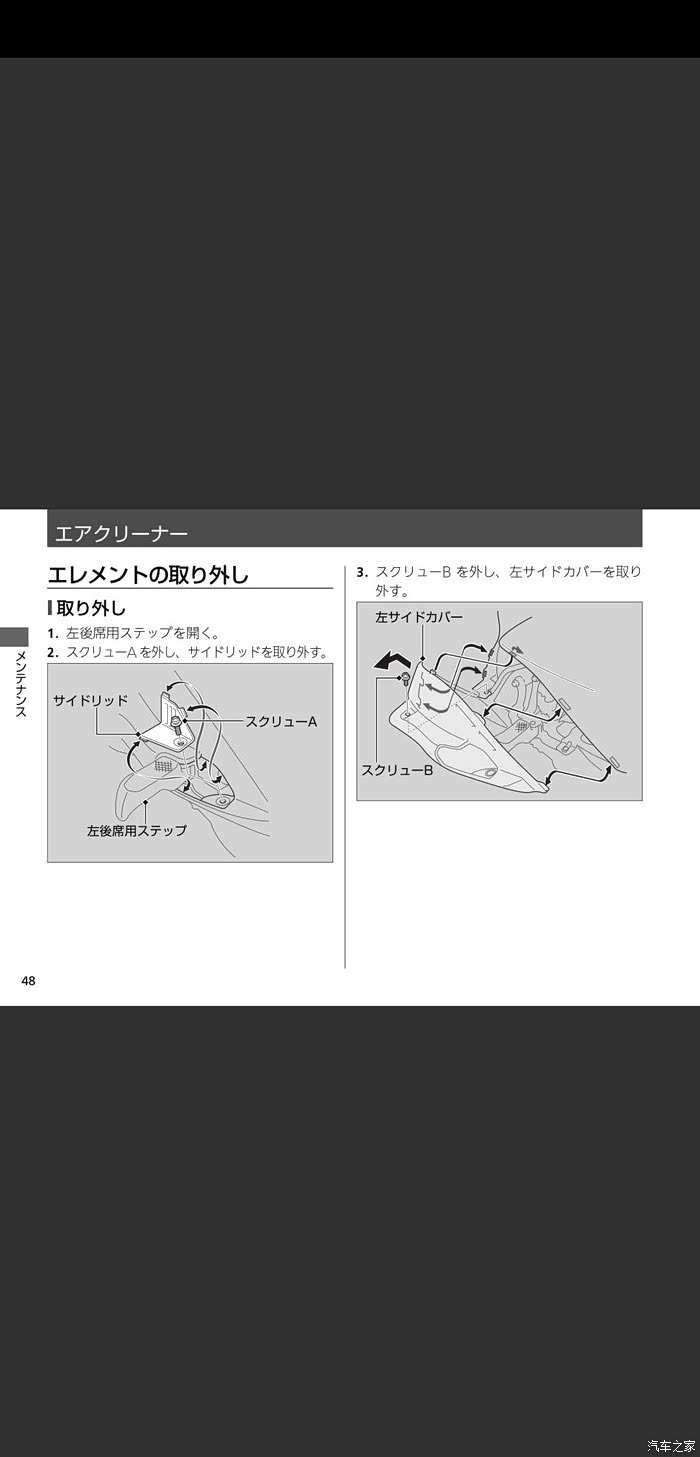 エアクリーナー

エレメントの取り外し

取り外し

1. 左後席用ステップを開く。
2. スクリューA を外し、サイドリッドを取り外す。

サイドリッド
スクリューA
左後席用ステップ

3. スクリューB を外し、左サイドカバーを取り外す。

左サイドカバー
スクリューB

メンテナンス

48

汽车之家