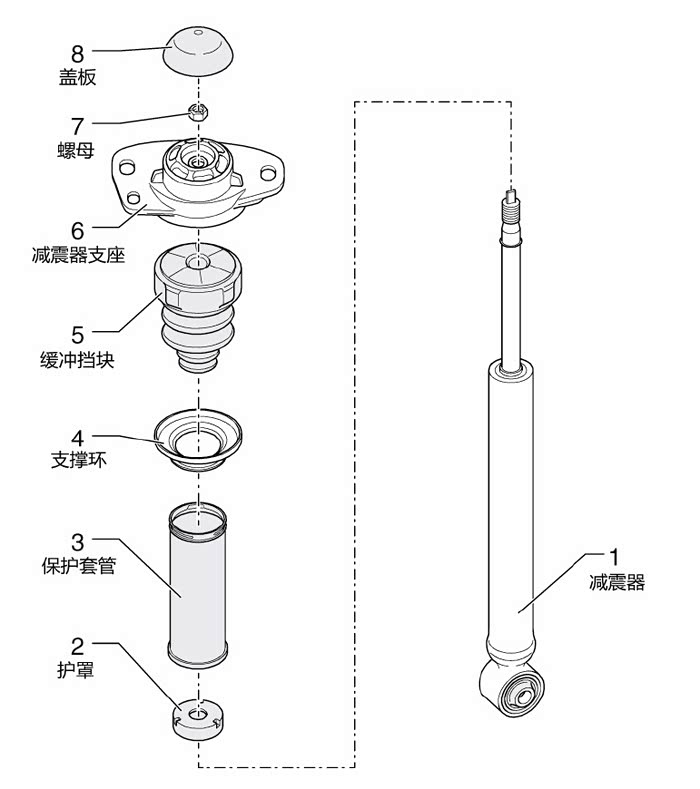 8
盖板

7
螺母

6
减震器支座

5
缓冲挡块

4
支撑环

3
保护套管

2
护罩

1
减震器