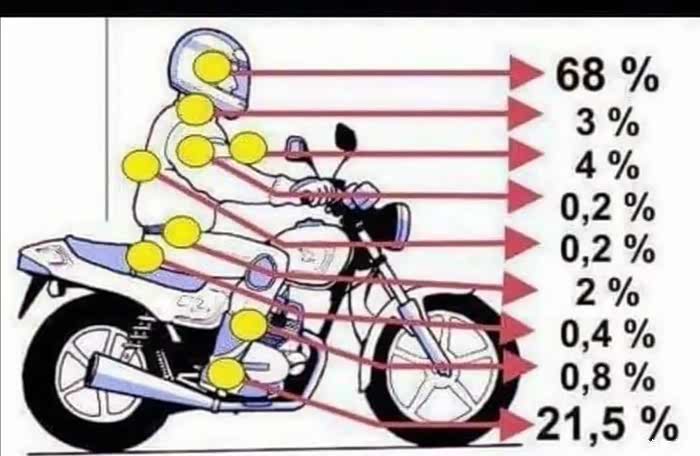 68 %
3 %
4 %
0,2 %
0,2 %
2 %
0,4 %
0,8 %
21,5 %