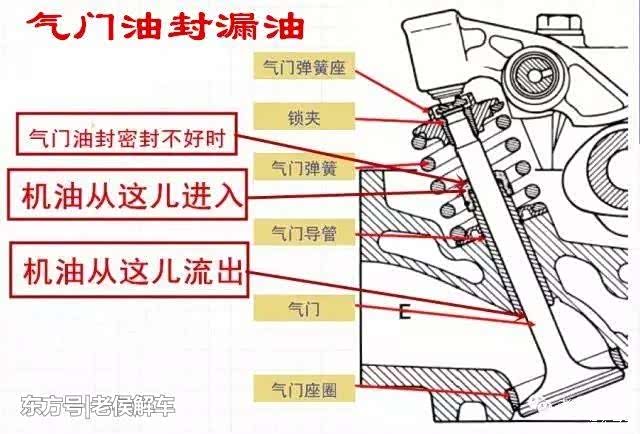 气门油封漏油

气门弹簧座

锁夹

气门油封密封不好时

气门弹簧

机油从这儿进入

气门导管

机油从这儿流出

气门

E

气门座圈

东方号|老侯解车