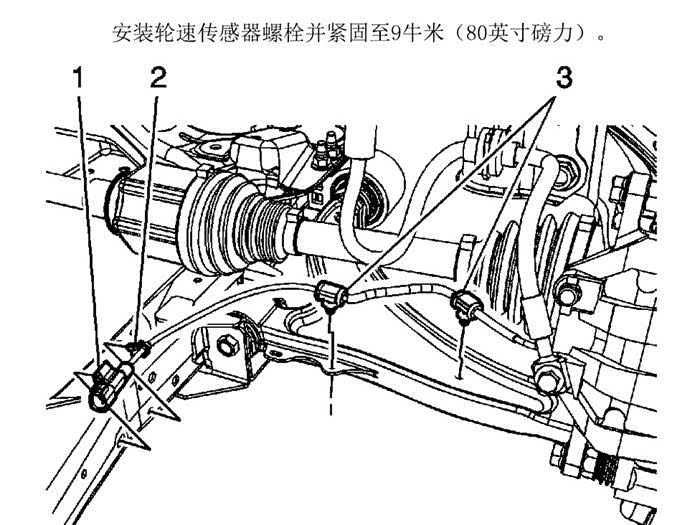 安装轮速传感器螺栓并紧固至9牛米（80英寸磅力）。

1

2

3