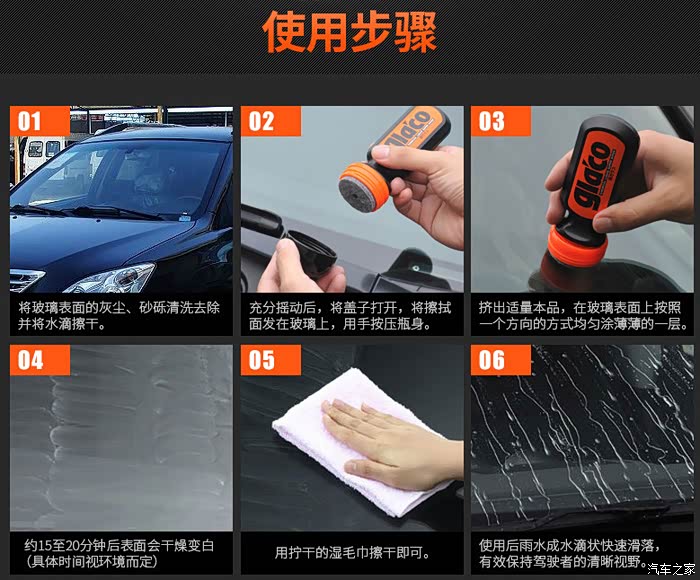 使用步骤

01
将玻璃表面的灰尘、砂砾清洗去除并将水滴擦干。

02
glaco
充分摇动后，将盖子打开，将擦拭面发在玻璃上，用手按压瓶身。

03
glaco
挤出适量本品，在玻璃表面上按照一个方向的方式均匀涂薄薄的一层。

04
约15至20分钟后表面会干燥变白（具体时间视环境而定）

05
用拧干的湿毛巾擦干即可。

06
使用后雨水成水滴状快速滑落，有效保持驾驶者的清晰视野。

汽车之家