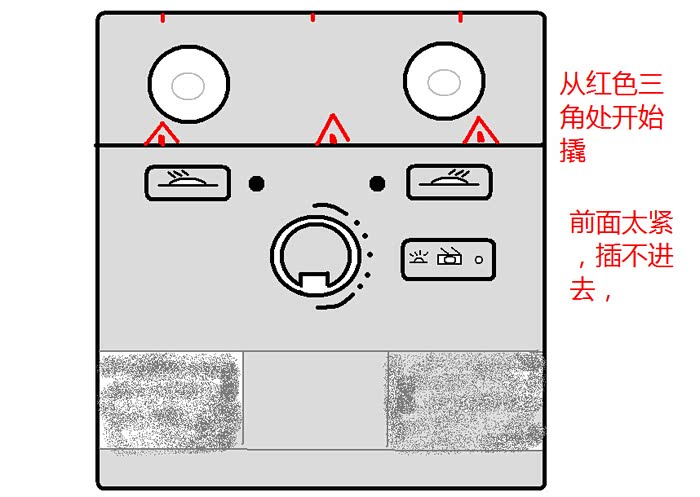 从红色三角处开始撬

前面太紧，插不进去，