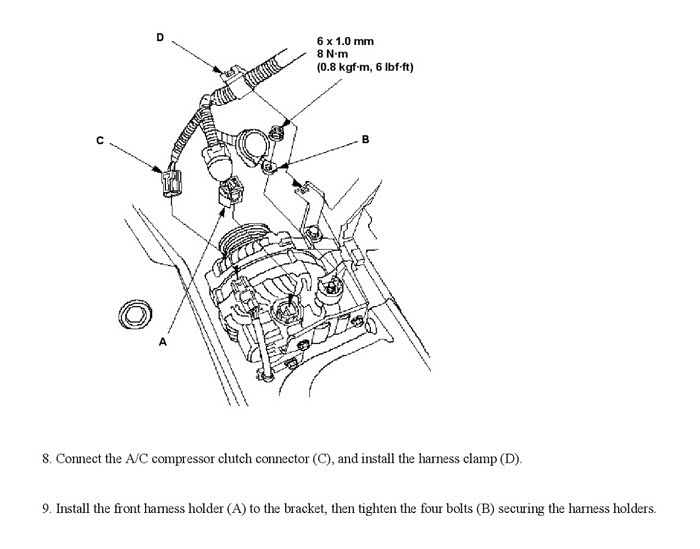 D

6 x 1.0 mm
8 N·m
(0.8 kgf·m, 6 lbf·ft)

C

B

A

8. Connect the A/C compressor clutch connector (C), and install the harness clamp (D).

9. Install the front harness holder (A) to the bracket, then tighten the four bolts (B) securing the harness holders.