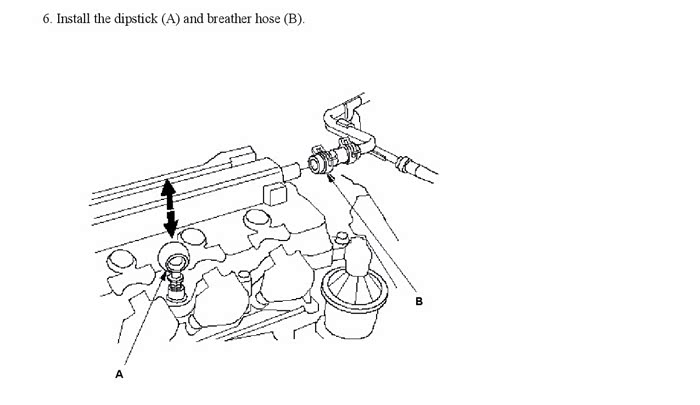 6. Install the dipstick (A) and breather hose (B).

B

A