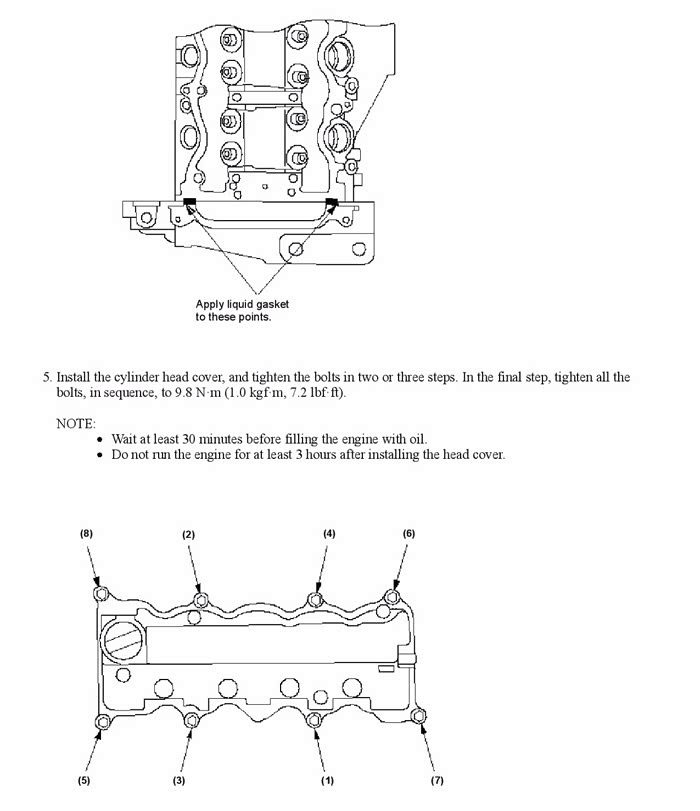 Apply liquid gasket to these points.

5. Install the cylinder head cover, and tighten the bolts in two or three steps. In the final step, tighten all the bolts, in sequence, to 9.8 N·m (1.0 kgf·m, 7.2 lbf·ft).

NOTE:
• Wait at least 30 minutes before filling the engine with oil.
• Do not run the engine for at least 3 hours after installing the head cover.

(8)
(2)
(4)
(6)
(5)
(3)
(1)
(7)