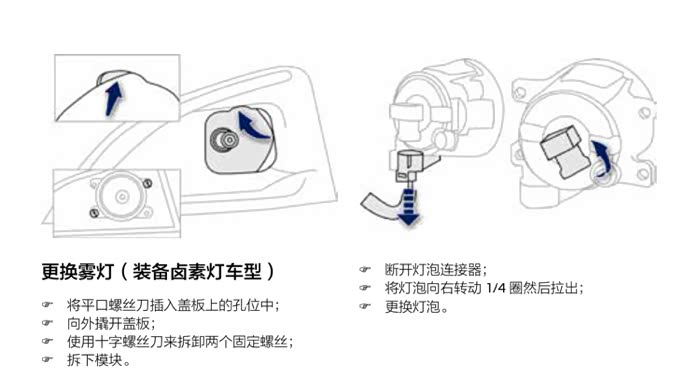 更换雾灯（装备卤素灯车型）

☞ 将平口螺丝刀插入盖板上的孔位中；
☞ 向外撬开盖板；
☞ 使用十字螺丝刀来拆卸两个固定螺丝；
☞ 拆下模块。

☞ 断开灯泡连接器；
☞ 将灯泡向右转动 1/4 圈然后拉出；
☞ 更换灯泡。