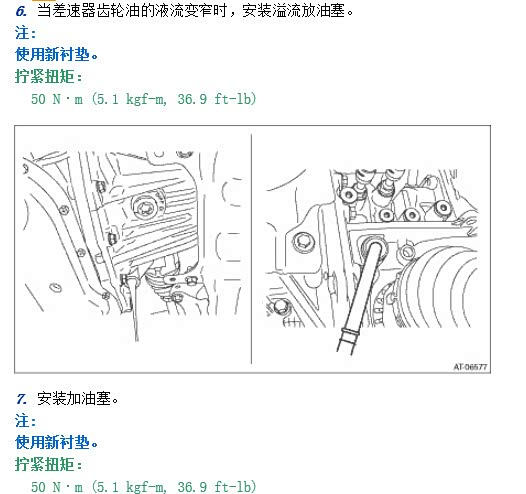 6. 当差速器齿轮油的液流变窄时，安装溢流放油塞。
注：
使用新衬垫。
拧紧扭矩：
50 N·m (5.1 kgf-m, 36.9 ft-lb)

AT-06577

7. 安装加油塞。
注：
使用新衬垫。
拧紧扭矩：
50 N·m (5.1 kgf-m, 36.9 ft-lb)