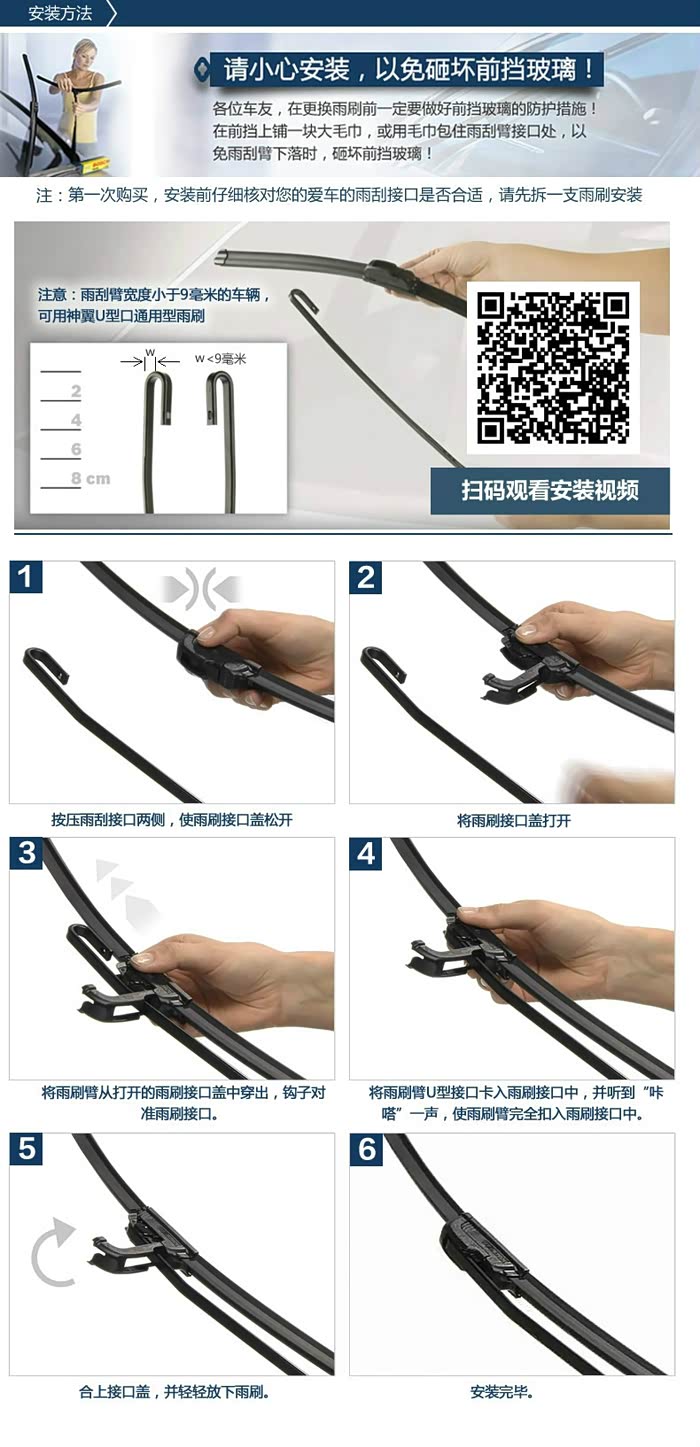 安装方法

请小心安装，以免砸坏前挡玻璃！

各位车友，在更换雨刷前一定要做好前挡玻璃的防护措施！在前挡上铺一块大毛巾，或用毛巾包住雨刮臂接口处，以免雨刮臂下落时，砸坏前挡玻璃！

注：第一次购买，安装前仔细核对您的爱车的雨刮接口是否合适，请先拆一支雨刷安装

注意：雨刮臂宽度小于9毫米的车辆，可用神翼U型口通用型雨刷

w

w <9毫米

2

4

6

8 cm

扫码观看安装视频

1

按压雨刮接口两侧，使雨刷接口盖松开

2

将雨刷接口盖打开

3

将雨刷臂从打开的雨刷接口盖中穿出，钩子对准雨刷接口。

4

将雨刷臂U型接口卡入雨刷接口中，并听到“咔嗒”一声，使雨刷臂完全扣入雨刷接口中。

5

合上接口盖，并轻轻放下雨刷。

6

安装完毕。