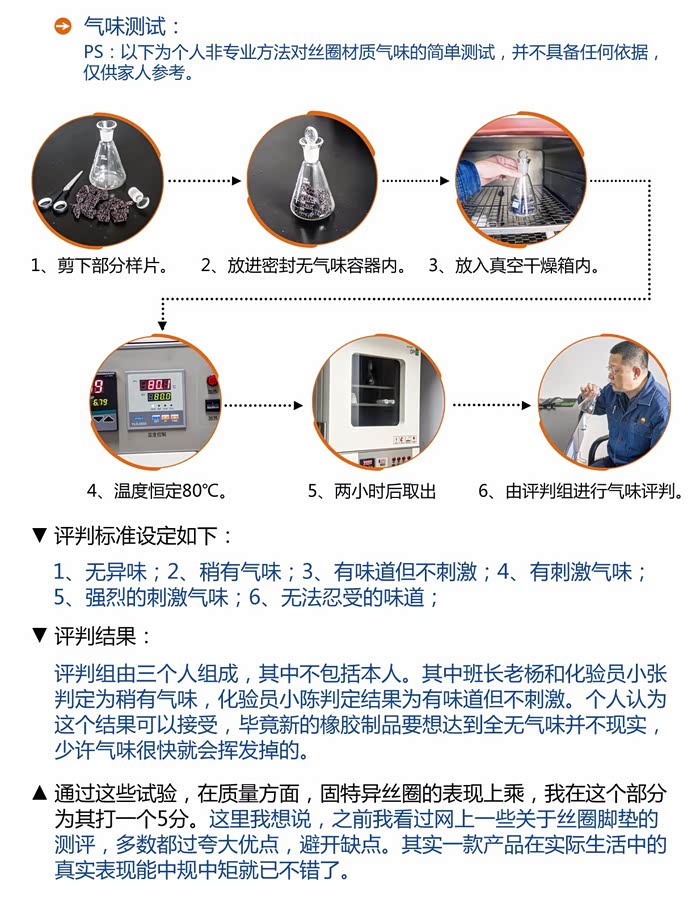 气味测试：
PS：以下为个人非专业方法对丝圈材质气味的简单测试，并不具备任何依据，仅供家人参考。

1、剪下部分样片。 2、放进密封无气味容器内。 3、放入真空干燥箱内。

80.1
80.0

4、温度恒定80℃。 5、两小时后取出 6、由评判组进行气味评判。

▼ 评判标准设定如下：

1、无异味；2、稍有气味；3、有味道但不刺激；4、有刺激气味；5、强烈的刺激气味；6、无法忍受的味道；

▼ 评判结果：

评判组由三个人组成，其中不包括本人。其中班长老杨和化验员小张判定为稍有气味，化验员小陈判定结果为有味道但不刺激。个人认为这个结果可以接受，毕竟新的橡胶制品要想达到全无气味并不现实，少许气味很快就会挥发掉的。

▲ 通过这些试验，在质量方面，固特异丝圈的表现上乘，我在这个部分为其打一个5分。这里我想说，之前我看过网上一些关于丝圈脚垫的测评，多数都过夸大优点，避开缺点。其实一款产品在实际生活中的真实表现能中规中矩就已不错了。