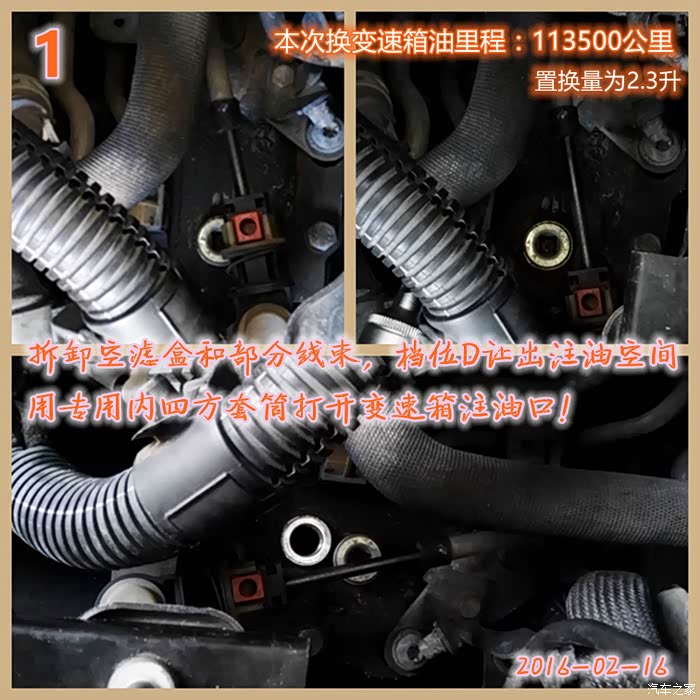 1

本次换变速箱油里程：113500公里

置换量为2.3升

拆卸空滤盒和部分线束，档位D让出注油空间

用专用内四方套筒打开变速箱注油口！

2016-02-16

汽车之家