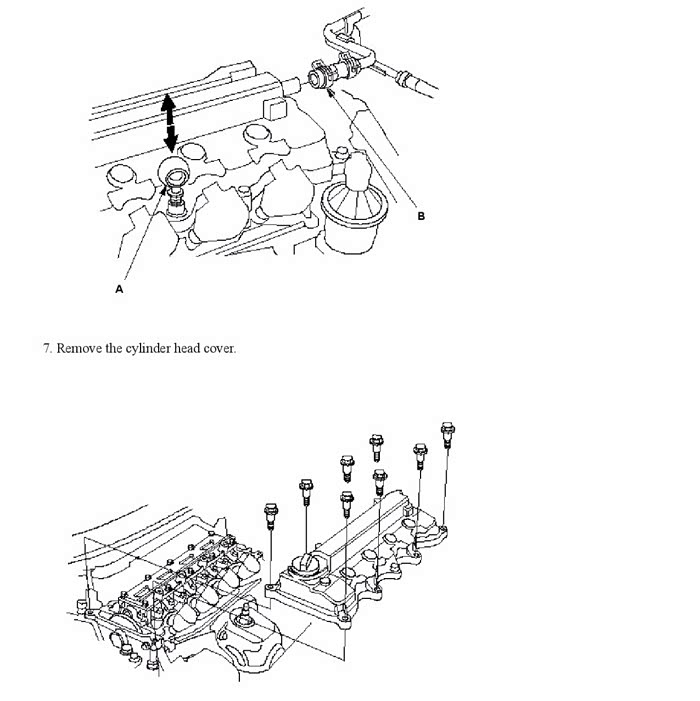 B

A

7. Remove the cylinder head cover.