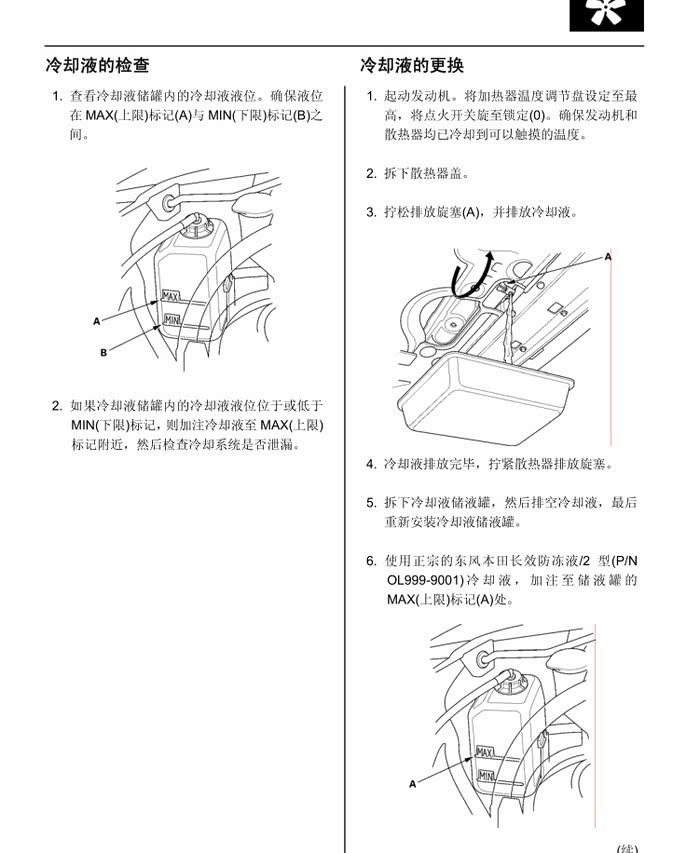 冷却液的检查

1. 查看冷却液储罐内的冷却液液位。确保液位在 MAX(上限)标记(A)与 MIN(下限)标记(B)之间。

MAX
MIN
A
B

2. 如果冷却液储罐内的冷却液液位位于或低于 MIN(下限)标记，则加注冷却液至 MAX(上限)标记附近，然后检查冷却系统是否泄漏。

冷却液的更换

1. 起动发动机。将加热器温度调节盘设定至最高，将点火开关旋至锁定(0)。确保发动机和散热器均已冷却到可以触摸的温度。

2. 拆下散热器盖。

3. 拧松排放旋塞(A)，并排放冷却液。

A

4. 冷却液排放完毕，拧紧散热器排放旋塞。

5. 拆下冷却液储液罐，然后排空冷却液，最后重新安装冷却液储液罐。

6. 使用正宗的东风本田长效防冻液/2 型(P/N OL999-9001)冷却液，加注至储液罐的 MAX(上限)标记(A)处。

MAX
MIN
A

(续)