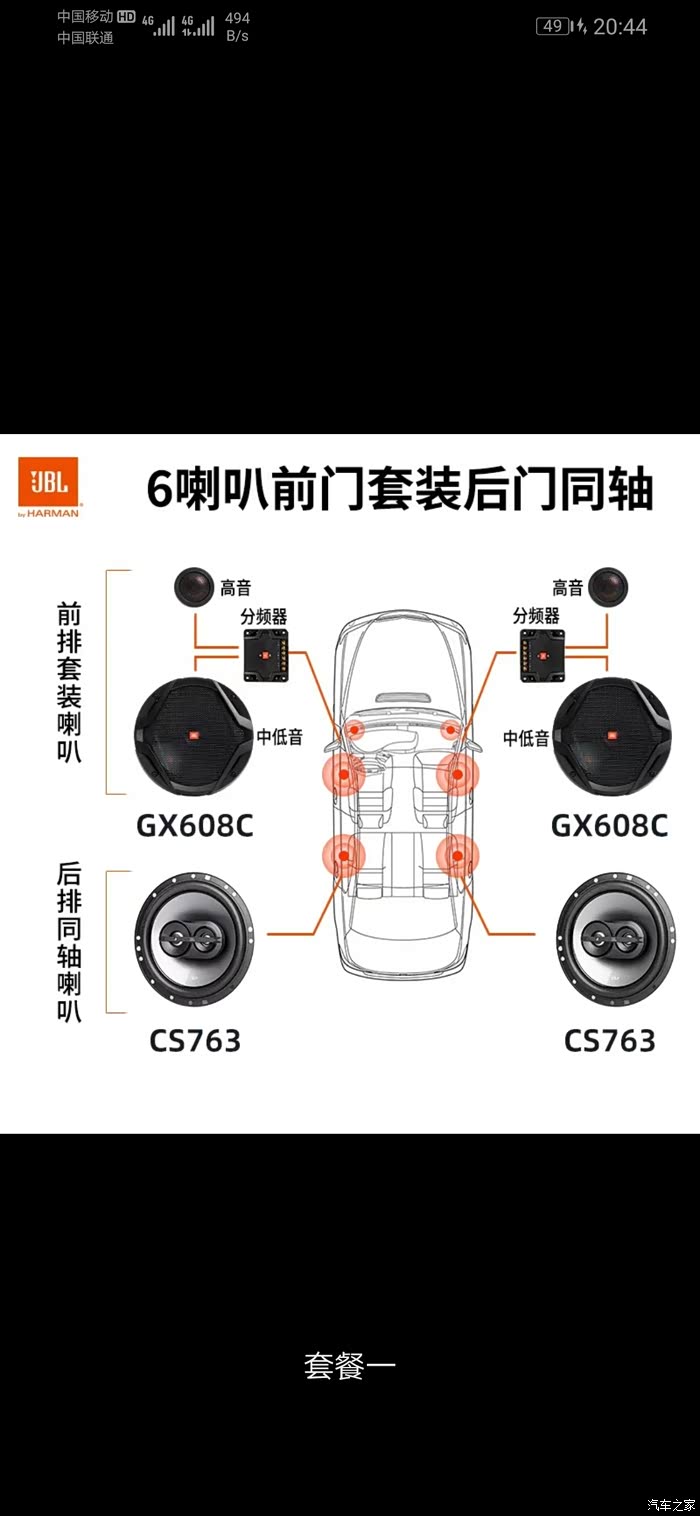 中国移动 HD 4G 4G 494 B/s
中国联通
49 20:44

JBL by HARMAN

6喇叭前门套装后门同轴

前排套装喇叭

高音
分频器
中低音
GX608C

高音
分频器
中低音
GX608C

后排同轴喇叭

CS763

CS763

套餐一

汽车之家