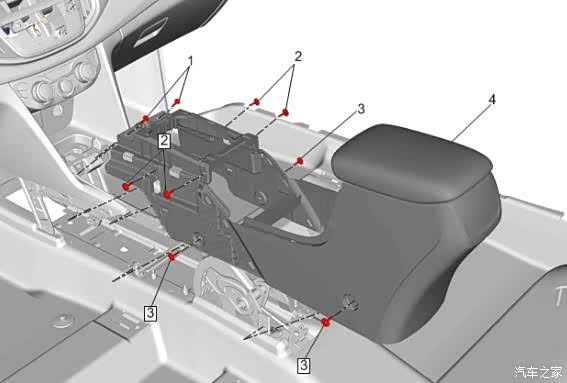 1
2
3
4
2
3
3
汽车之家