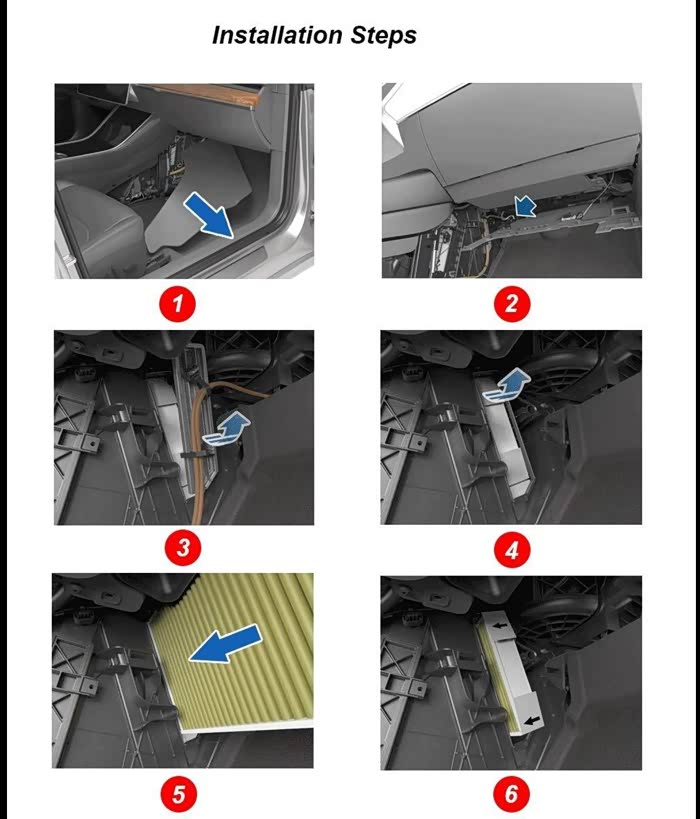 Installation Steps

1

2

3

4

5

6