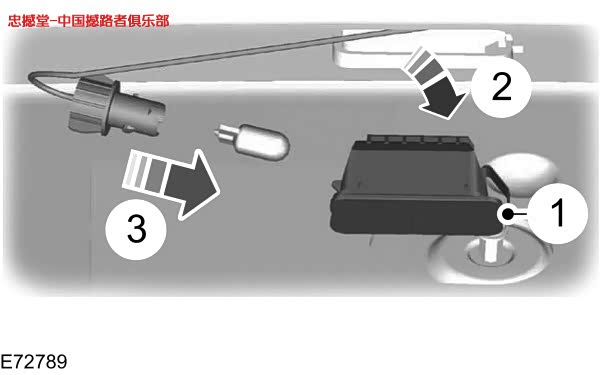 忠撼堂-中国撼路者俱乐部

2

3

1

E72789