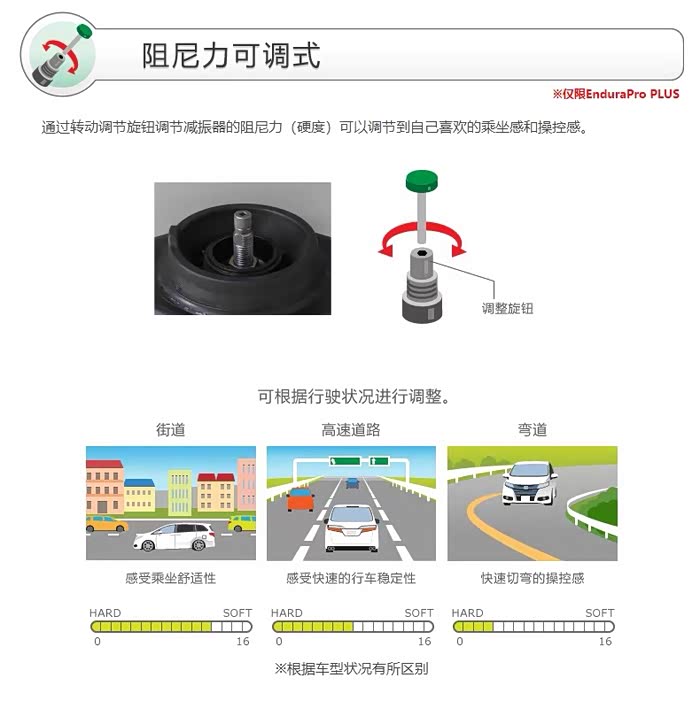 阻尼力可调式

※仅限EnduraPro PLUS

通过转动调节旋钮调节减振器的阻尼力（硬度）可以调节到自己喜欢的乘坐感和操控感。

调整旋钮

可根据行驶状况进行调整。

街道

感受乘坐舒适性

HARD SOFT
0 16

高速道路

感受快速的行车稳定性

HARD SOFT
0 16

弯道

快速切弯的操控感

HARD SOFT
0 16

※根据车型状况有所区别